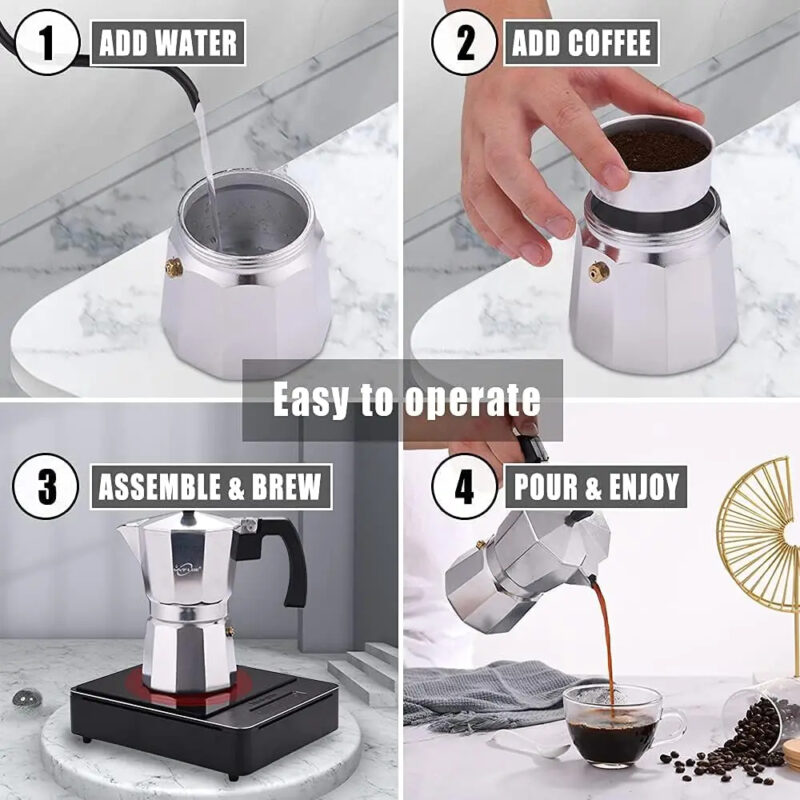 1 ADD WATER

2 ADD COFFEE

Easy to operate

3 ASSEMBLE & BREW

4 POUR & ENJOY