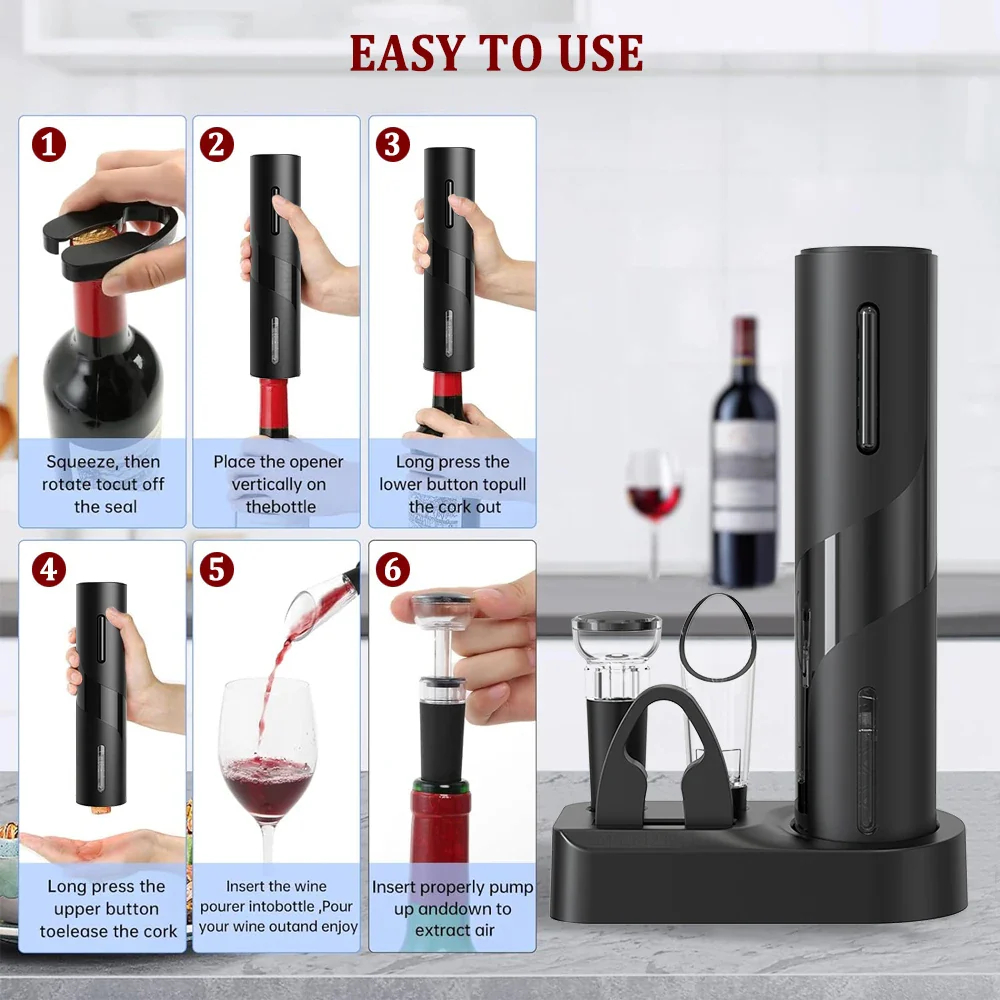 EASY TO USE

1

Squeeze, then rotate tocut off the seal

2

Place the opener vertically on thebottle

3

Long press the lower button topull the cork out

4

Long press the upper button toelease the cork

5

Insert the wine pourer intobottle ,Pour your wine outand enjoy

6

Insert properly pump up anddown to extract air